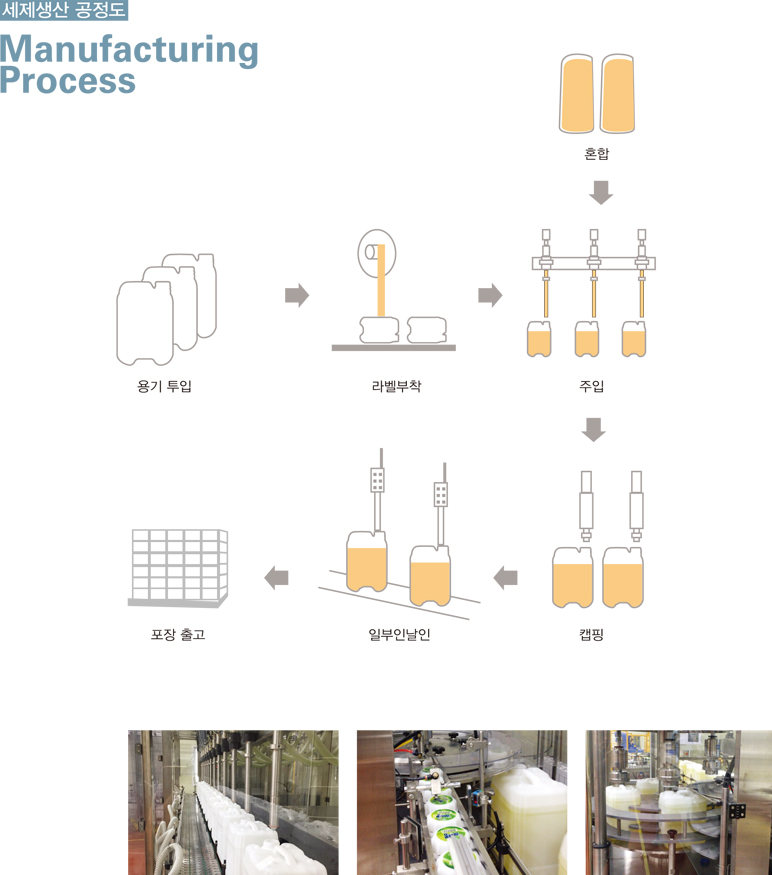 세제생산 공정도
Manufacturing Process

혼합

용기 투입

라벨부착

주입

포장 출고

일부인날인

캡핑